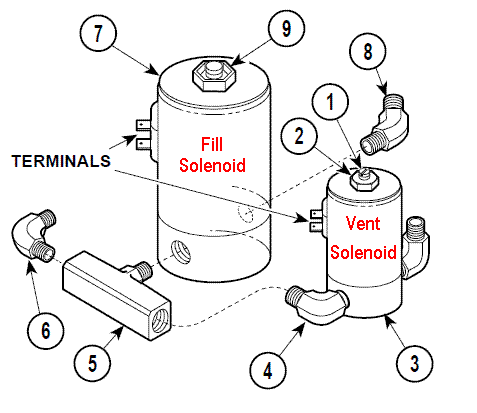 7
9
8
1
2
TERMINALS
Fill Solenoid
Vent Solenoid
6
5
4
3