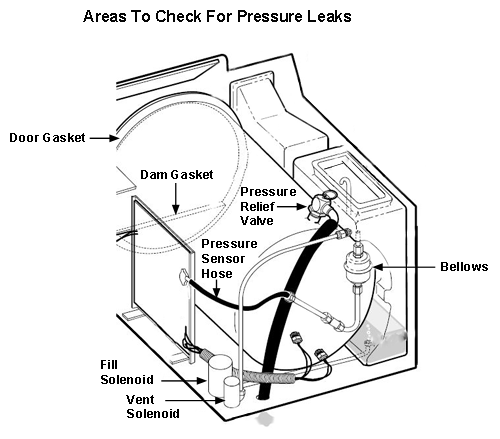 Areas To Check For Pressure Leaks

Door Gasket

Dam Gasket

Pressure Relief Valve

Pressure Sensor Hose

Bellows

Fill Solenoid

Vent Solenoid