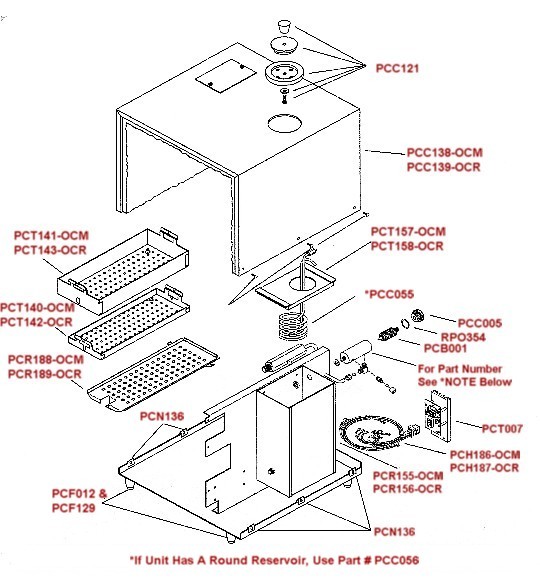 PCC121

PCC138-OCM
PCC139-OCR

PCT141-OCM
PCT143-OCR

PCT157-OCM
PCT158-OCR

PCT140-OCM
PCT142-OCR

*PCC055

PCC005
RPO354
PCB001

PCR188-OCM
PCR189-OCR

For Part Number
See *NOTE Below

PCN136

PCT007

PCH186-OCM
PCH187-OCR

PCR155-OCM
PCR156-OCR

PCF012 &
PCF129

PCN136

*If Unit Has A Round Reservoir, Use Part # PCC056