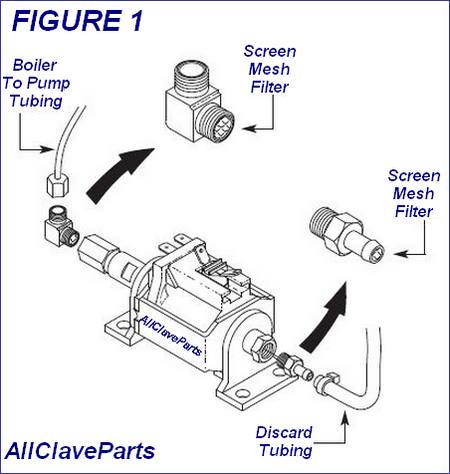 FIGURE 1

Boiler To Pump Tubing

Screen Mesh Filter

Screen Mesh Filter

AllClaveParts

Discard Tubing

AllClaveParts