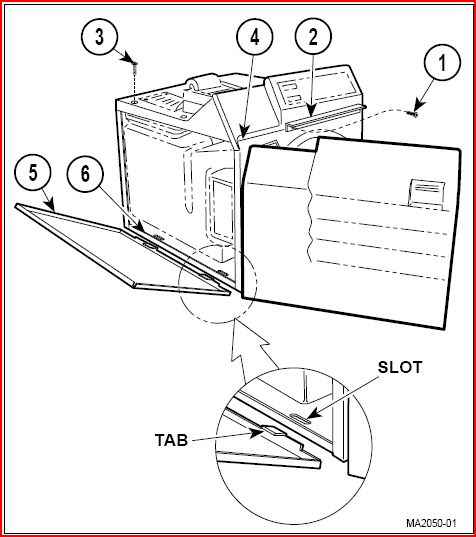 3
4
2
1
5
6
SLOT
TAB
MA2050-01