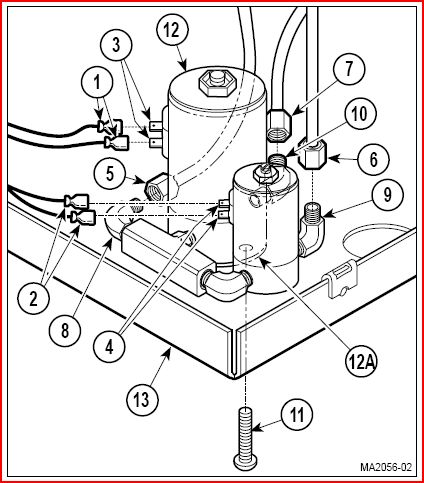 12
3
1
7
10
6
5
9
2
8
4
12A
13
11
MA2056-02