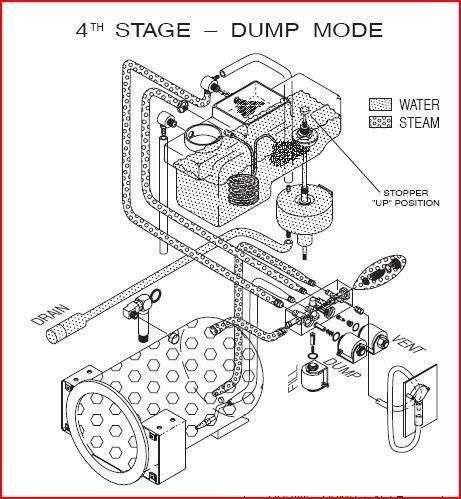 4$^{TH}$ STAGE – DUMP MODE

WATER
STEAM

STOPPER "UP" POSITION

DRAIN

VENT

DUMP

FILL